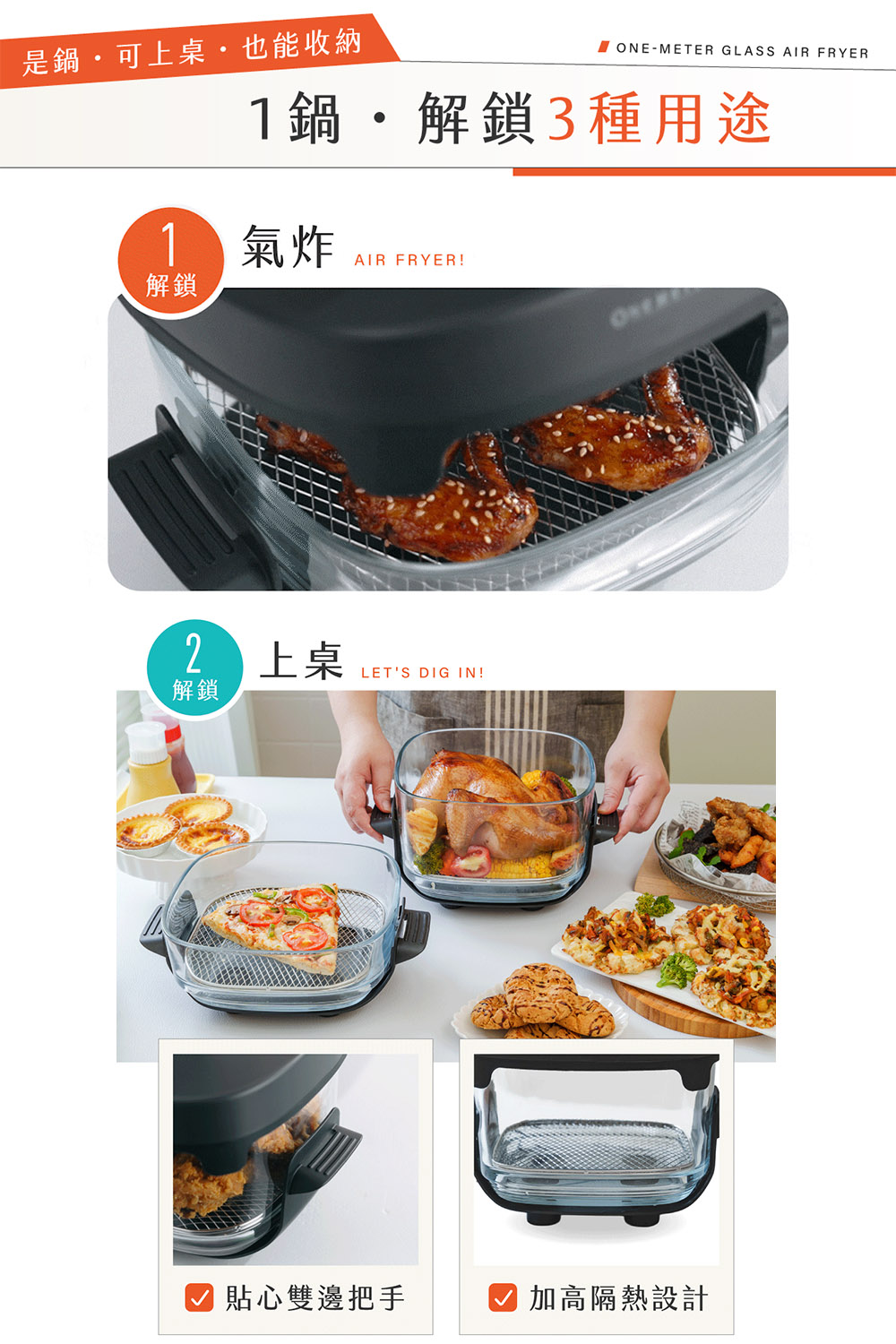 是鍋・可上桌・也能收納

ONE-METER GLASS AIR FRYER

1鍋・解鎖3種用途

1 解鎖

氣炸 AIR FRYER!

2 解鎖

上桌 LET'S DIG IN!

貼心雙邊把手

加高隔熱設計